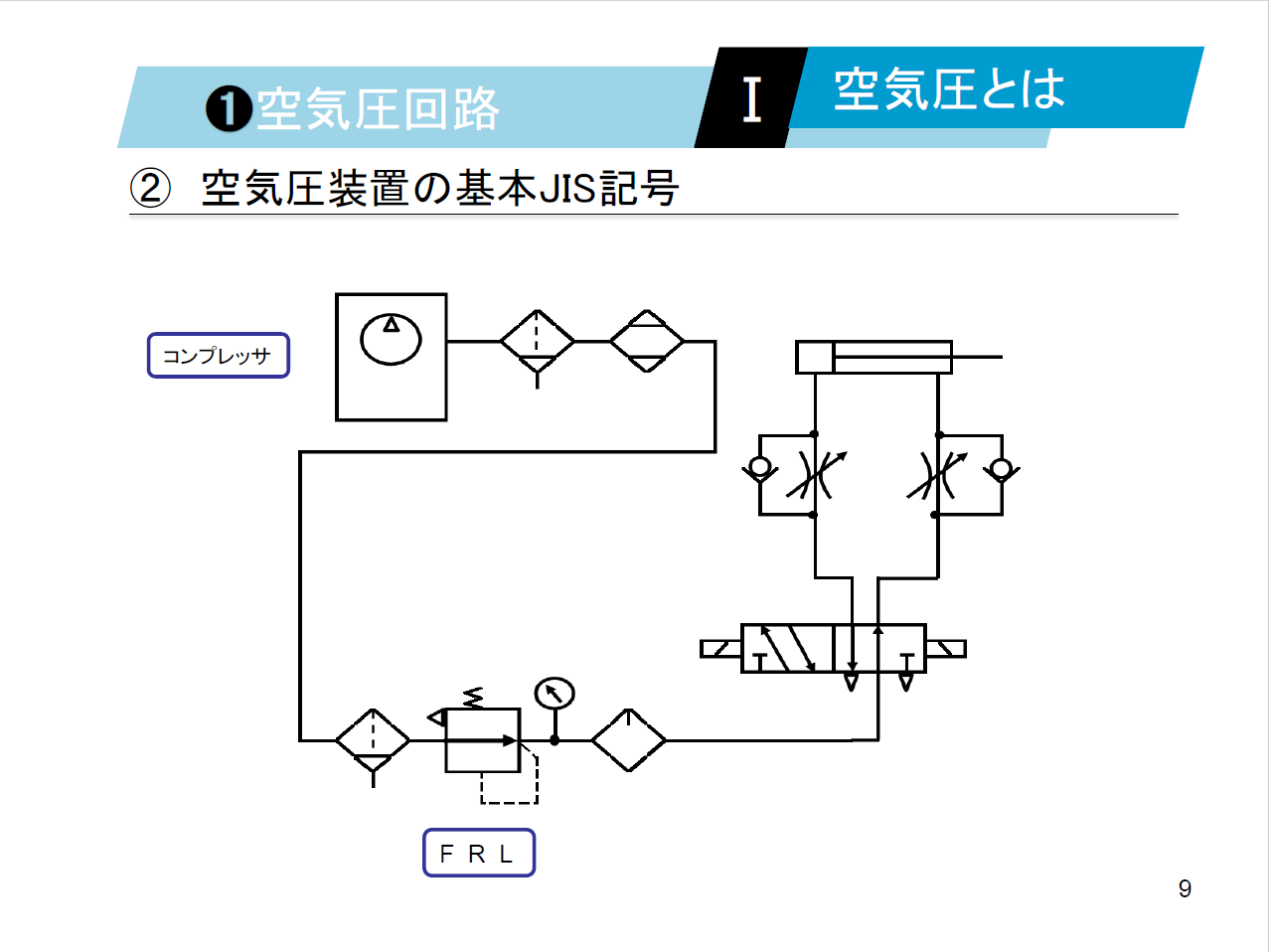 ❶空気圧回路

Ⅰ 空気圧とは

② 空気圧装置の基本JIS記号

コンプレッサ

F R L

9