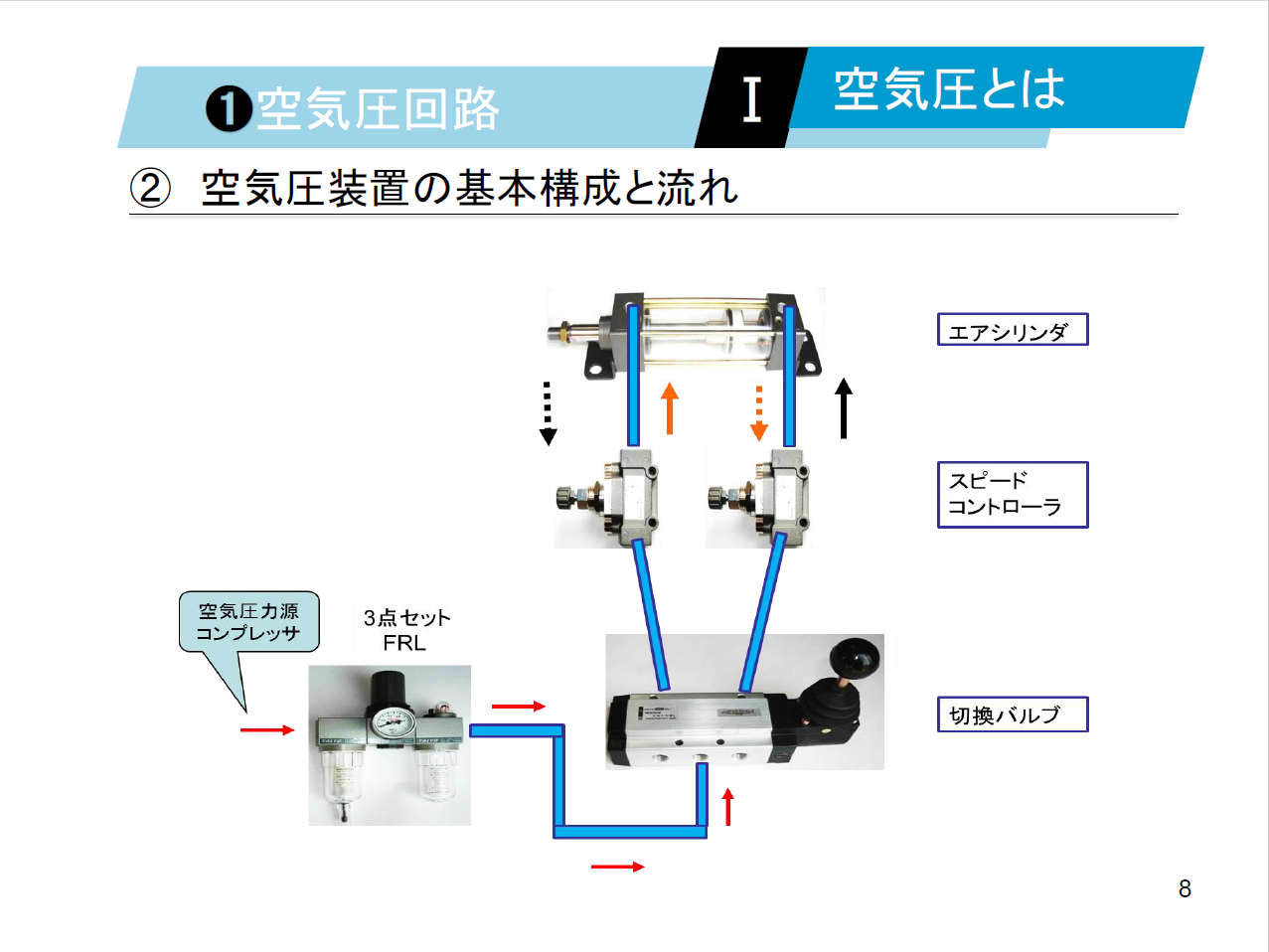 ❶空気圧回路

I 空気圧とは

② 空気圧装置の基本構成と流れ

エアシリンダ

スピード
コントローラ

空気圧力源
コンプレッサ

3点セット
FRL

切換バルブ

8